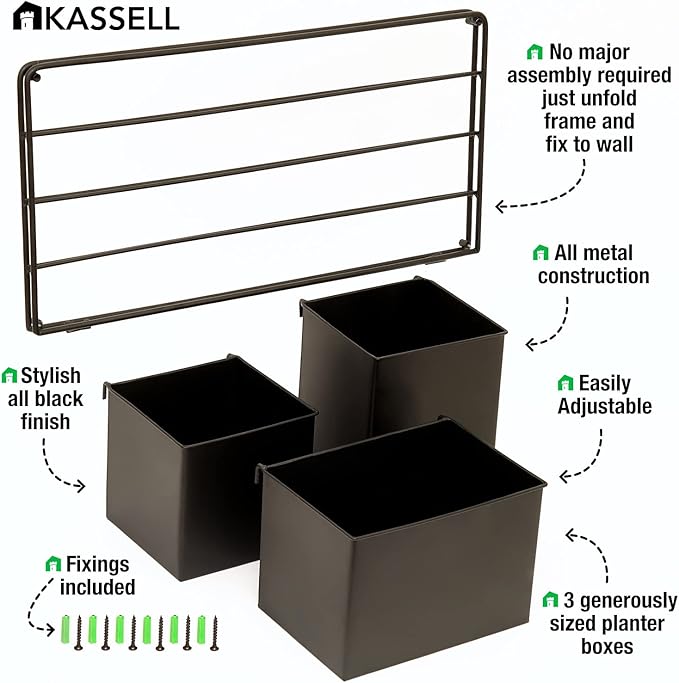 KASSELL

No major assembly required just unfold frame and fix to wall

All metal construction

Stylish all black finish

Easily Adjustable

Fixings included

3 generously sized planter boxes