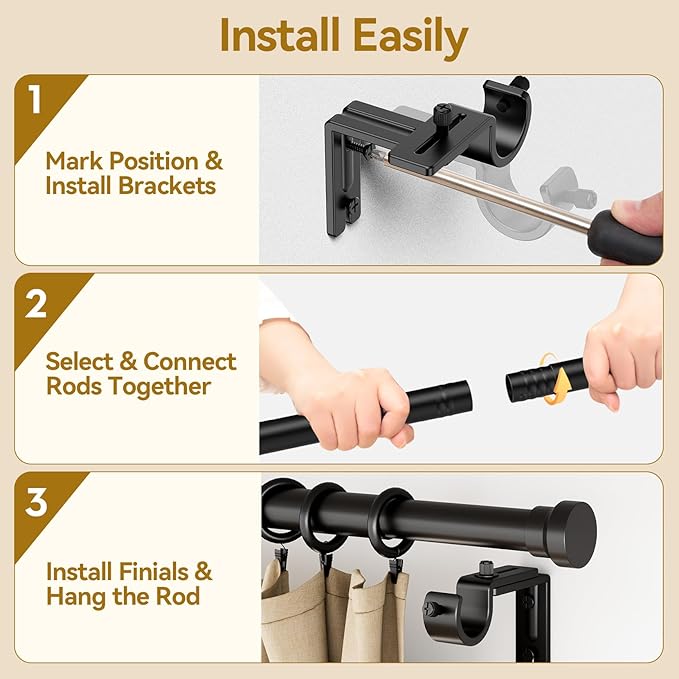 Install Easily

1

Mark Position & Install Brackets

2

Select & Connect Rods Together

3

Install Finials & Hang the Rod