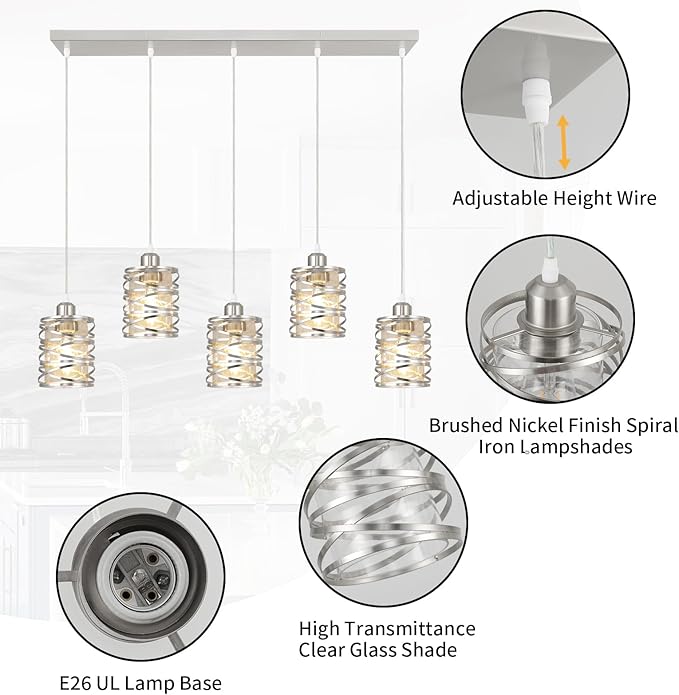 Adjustable Height Wire

Brushed Nickel Finish Spiral Iron Lampshades

High Transmittance Clear Glass Shade

E26 UL Lamp Base