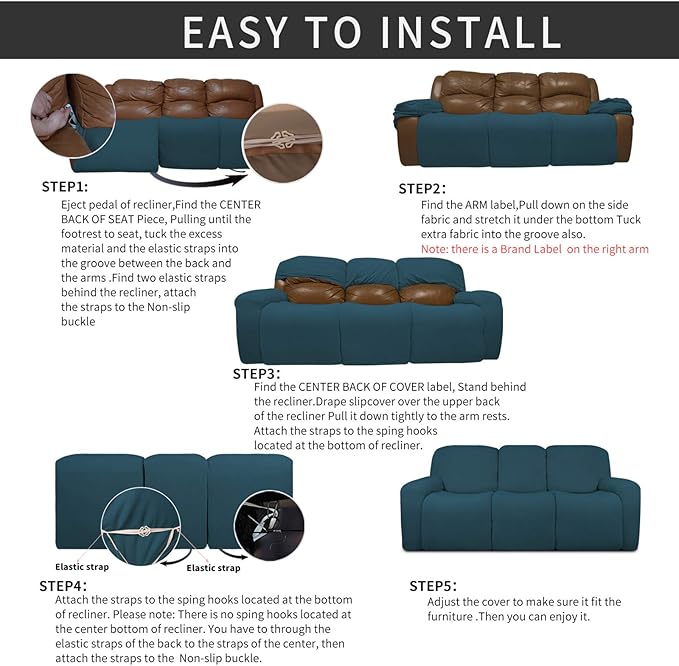 EASY TO INSTALL

STEP1:
Eject pedal of recliner,Find the CENTER BACK OF SEAT Piece, Pulling until the footrest to seat, tuck the excess material and the elastic straps into the groove between the back and the arms .Find two elastic straps behind the recliner, attach the straps to the Non-slip buckle

STEP2:
Find the ARM label,Pull down on the side fabric and stretch it under the bottom Tuck extra fabric into the groove also.
Note: there is a Brand Label on the right arm

STEP3:
Find the CENTER BACK OF COVER label, Stand behind the recliner.Drape slipcover over the upper back of the recliner Pull it down tightly to the arm rests. Attach the straps to the sping hooks located at the bottom of recliner.

Elastic strap
Elastic strap

STEP4:
Attach the straps to the sping hooks located at the bottom of recliner. Please note: There is no sping hooks located at the center bottom of recliner. You have to through the elastic straps of the back to the straps of the center, then attach the straps to the Non-slip buckle.

STEP5:
Adjust the cover to make sure it fit the furniture .Then you can enjoy it.