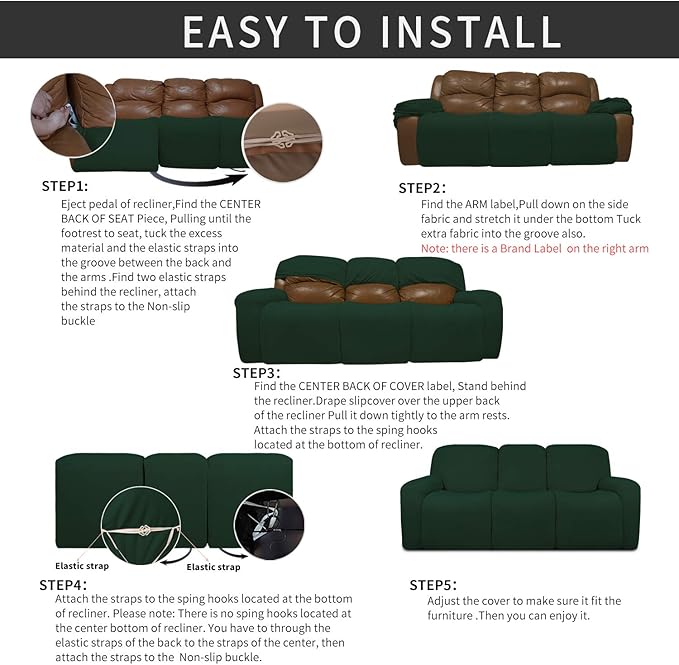 EASY TO INSTALL

STEP1:
Eject pedal of recliner,Find the CENTER BACK OF SEAT Piece, Pulling until the footrest to seat, tuck the excess material and the elastic straps into the groove between the back and the arms .Find two elastic straps behind the recliner, attach the straps to the Non-slip buckle

STEP2:
Find the ARM label,Pull down on the side fabric and stretch it under the bottom Tuck extra fabric into the groove also.
Note: there is a Brand Label on the right arm

STEP3:
Find the CENTER BACK OF COVER label, Stand behind the recliner.Drape slipcover over the upper back of the recliner Pull it down tightly to the arm rests. Attach the straps to the sping hooks located at the bottom of recliner.

Elastic strap
Elastic strap

STEP4:
Attach the straps to the sping hooks located at the bottom of recliner. Please note: There is no sping hooks located at the center bottom of recliner. You have to through the elastic straps of the back to the straps of the center, then attach the straps to the Non-slip buckle.

STEP5:
Adjust the cover to make sure it fit the furniture .Then you can enjoy it.