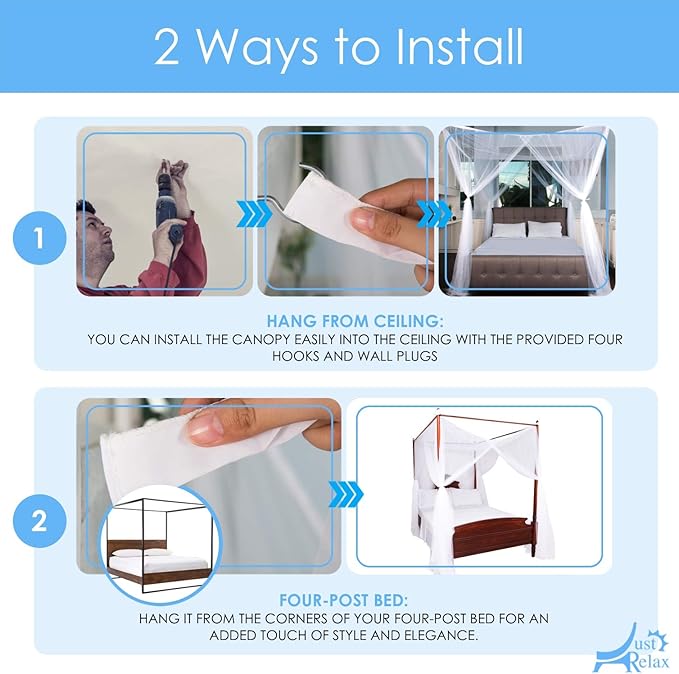 2 Ways to Install

1

HANG FROM CEILING:
YOU CAN INSTALL THE CANOPY EASILY INTO THE CEILING WITH THE PROVIDED FOUR HOOKS AND WALL PLUGS

2

FOUR-POST BED:
HANG IT FROM THE CORNERS OF YOUR FOUR-POST BED FOR AN ADDED TOUCH OF STYLE AND ELEGANCE.

Just Relax