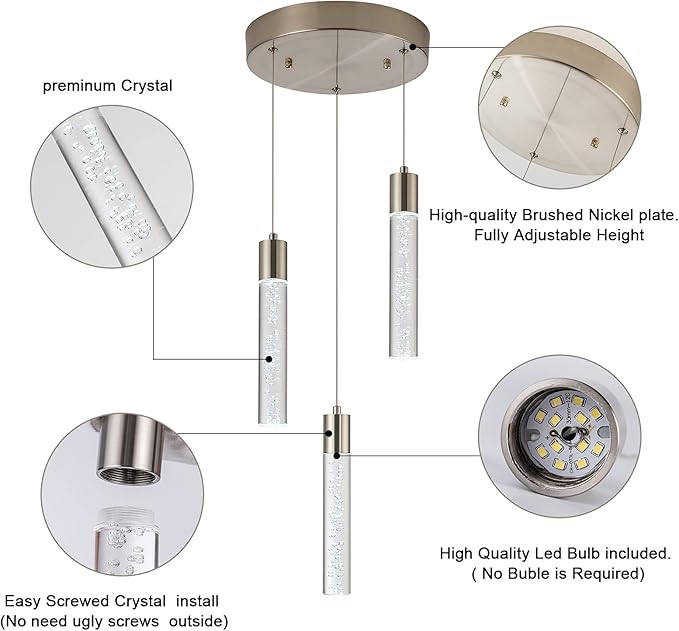 preminum Crystal

High-quality Brushed Nickel plate. Fully Adjustable Height

High Quality Led Bulb included. ( No Buble is Required)

Easy Screwed Crystal install (No need ugly screws outside)