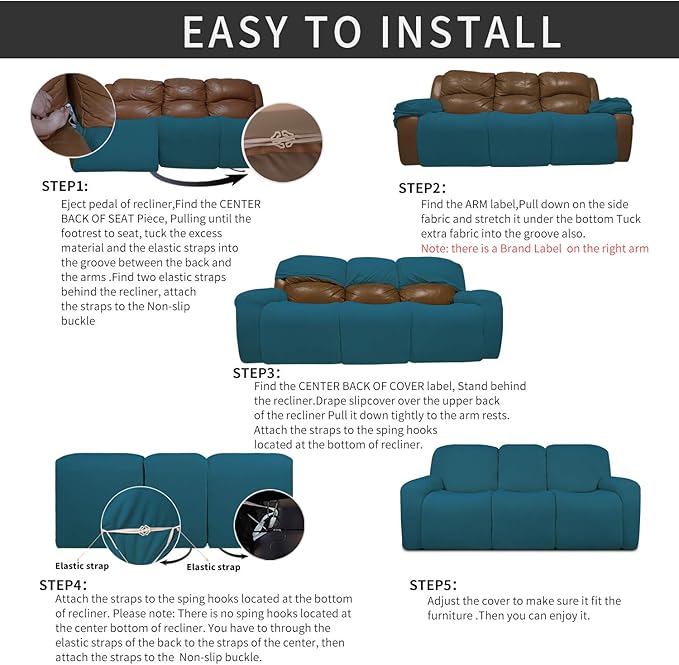 EASY TO INSTALL

STEP1:
Eject pedal of recliner,Find the CENTER BACK OF SEAT Piece, Pulling until the footrest to seat, tuck the excess material and the elastic straps into the groove between the back and the arms .Find two elastic straps behind the recliner, attach the straps to the Non-slip buckle

STEP2:
Find the ARM label,Pull down on the side fabric and stretch it under the bottom Tuck extra fabric into the groove also.
Note: there is a Brand Label on the right arm

STEP3:
Find the CENTER BACK OF COVER label, Stand behind the recliner.Drape slipcover over the upper back of the recliner Pull it down tightly to the arm rests. Attach the straps to the sping hooks located at the bottom of recliner.

Elastic strap
Elastic strap

STEP4:
Attach the straps to the sping hooks located at the bottom of recliner. Please note: There is no sping hooks located at the center bottom of recliner. You have to through the elastic straps of the back to the straps of the center, then attach the straps to the Non-slip buckle.

STEP5:
Adjust the cover to make sure it fit the furniture .Then you can enjoy it.