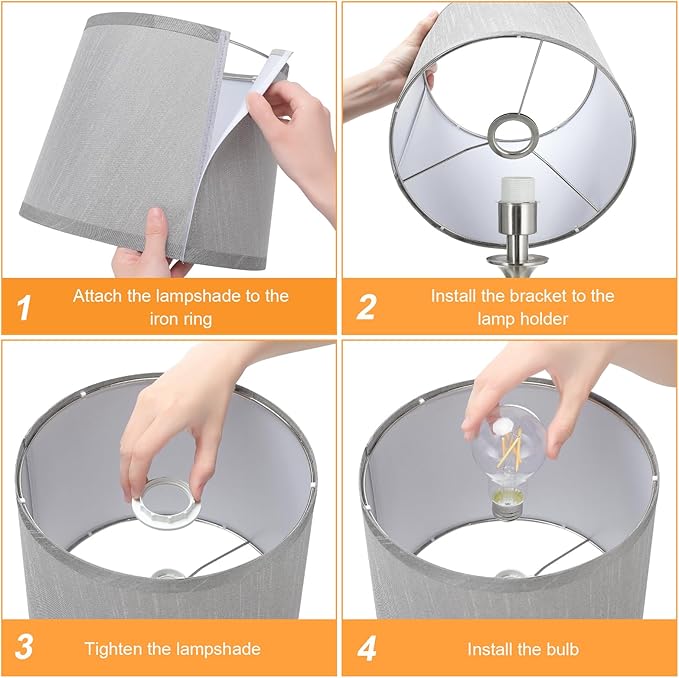 1 Attach the lampshade to the iron ring

2 Install the bracket to the lamp holder

3 Tighten the lampshade

4 Install the bulb