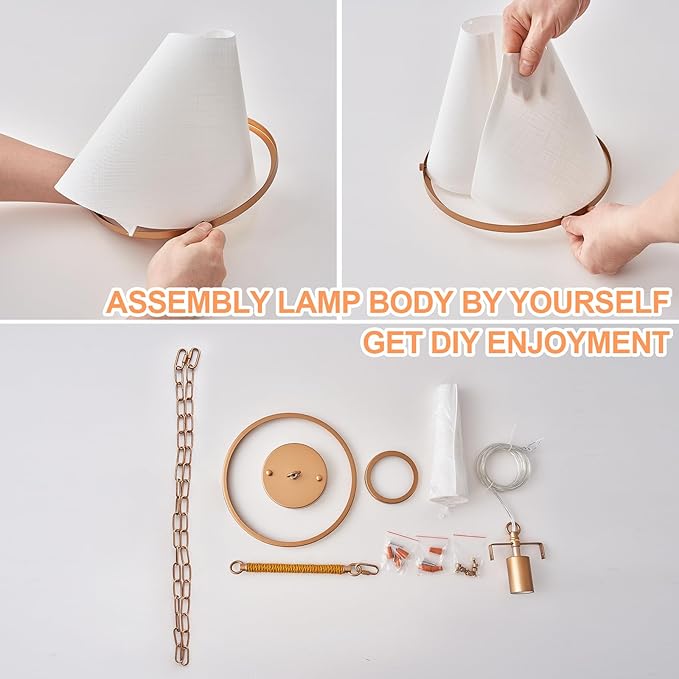 ASSEMBLY LAMP BODY BY YOURSELF
GET DIY ENJOYMENT