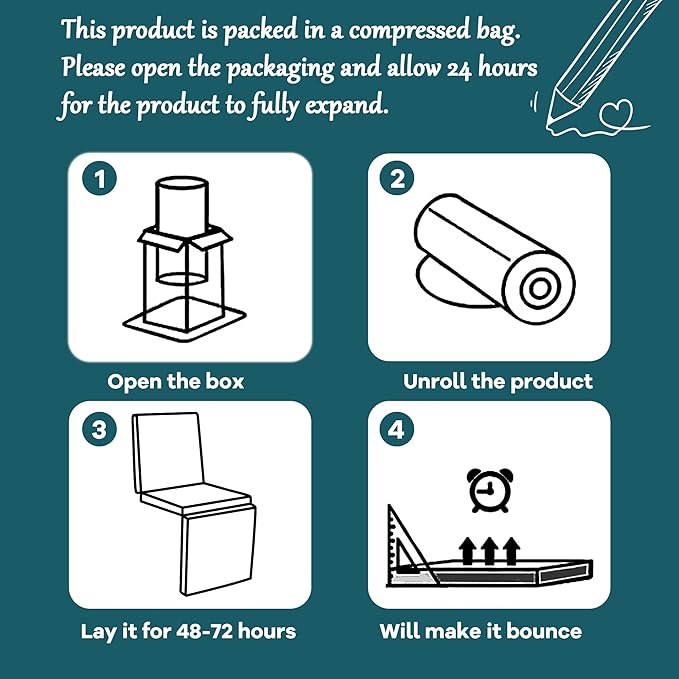 This product is packed in a compressed bag. Please open the packaging and allow 24 hours for the product to fully expand.

1

Open the box

2

Unroll the product

3

Lay it for 48-72 hours

4

Will make it bounce