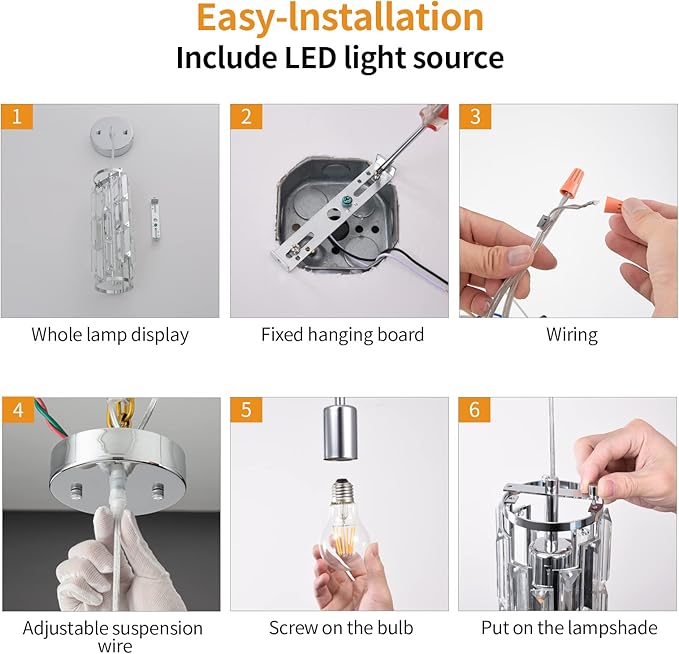 Easy-Installation
Include LED light source

1
Whole lamp display

2
Fixed hanging board

3
Wiring

4
Adjustable suspension wire

5
Screw on the bulb

6
Put on the lampshade