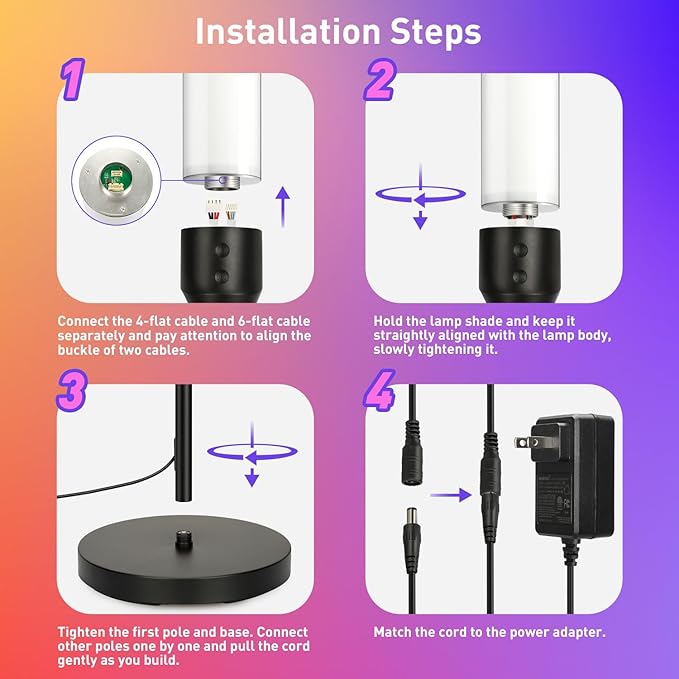 Installation Steps

1

Connect the 4-flat cable and 6-flat cable separately and pay attention to align the buckle of two cables.

2

Hold the lamp shade and keep it straightly aligned with the lamp body, slowly tightening it.

3

Tighten the first pole and base. Connect other poles one by one and pull the cord gently as you build.

4

Match the cord to the power adapter.