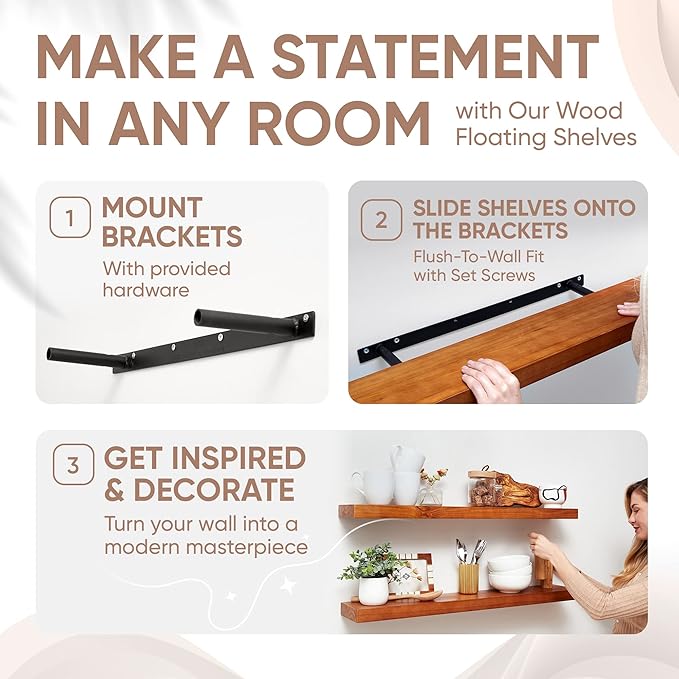 MAKE A STATEMENT IN ANY ROOM with Our Wood Floating Shelves

1 MOUNT BRACKETS
With provided hardware

2 SLIDE SHELVES ONTO THE BRACKETS
Flush-To-Wall Fit with Set Screws

3 GET INSPIRED & DECORATE
Turn your wall into a modern masterpiece