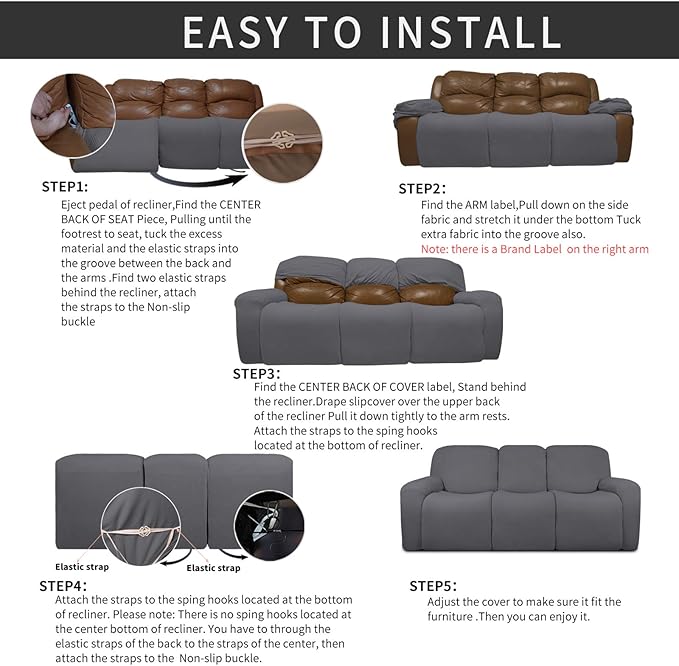 EASY TO INSTALL

STEP1:
Eject pedal of recliner,Find the CENTER BACK OF SEAT Piece, Pulling until the footrest to seat, tuck the excess material and the elastic straps into the groove between the back and the arms .Find two elastic straps behind the recliner, attach the straps to the Non-slip buckle

STEP2:
Find the ARM label,Pull down on the side fabric and stretch it under the bottom Tuck extra fabric into the groove also.
Note: there is a Brand Label on the right arm

STEP3:
Find the CENTER BACK OF COVER label, Stand behind the recliner.Drape slipcover over the upper back of the recliner Pull it down tightly to the arm rests. Attach the straps to the sping hooks located at the bottom of recliner.

Elastic strap
Elastic strap

STEP4:
Attach the straps to the sping hooks located at the bottom of recliner. Please note: There is no sping hooks located at the center bottom of recliner. You have to through the elastic straps of the back to the straps of the center, then attach the straps to the Non-slip buckle.

STEP5:
Adjust the cover to make sure it fit the furniture .Then you can enjoy it.