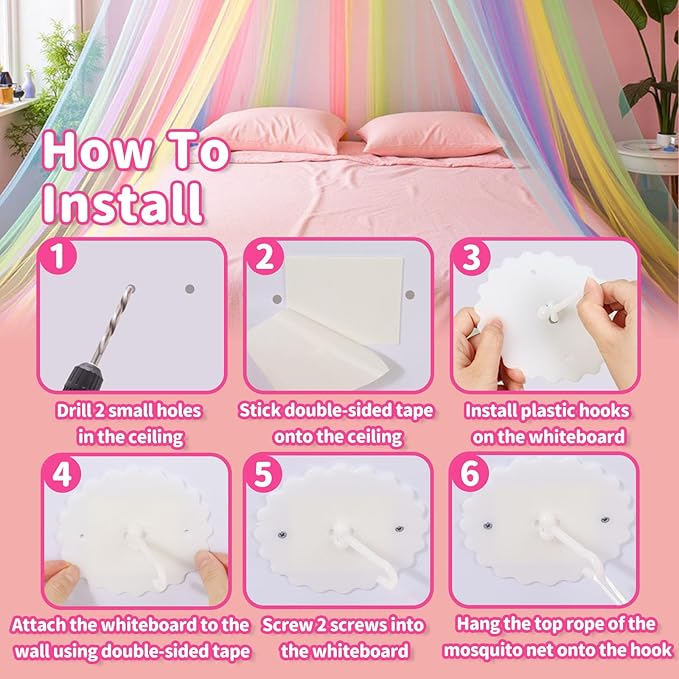 How To Install

1
Drill 2 small holes in the ceiling

2
Stick double-sided tape onto the ceiling

3
Install plastic hooks on the whiteboard

4
Attach the whiteboard to the wall using double-sided tape

5
Screw 2 screws into the whiteboard

6
Hang the top rope of the mosquito net onto the hook