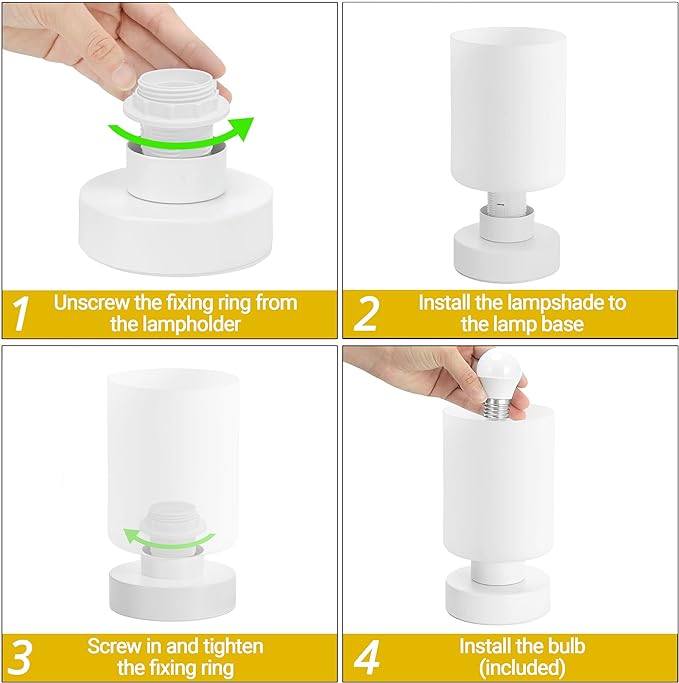 1 Unscrew the fixing ring from the lampholder

2 Install the lampshade to the lamp base

3 Screw in and tighten the fixing ring

4 Install the bulb (included)