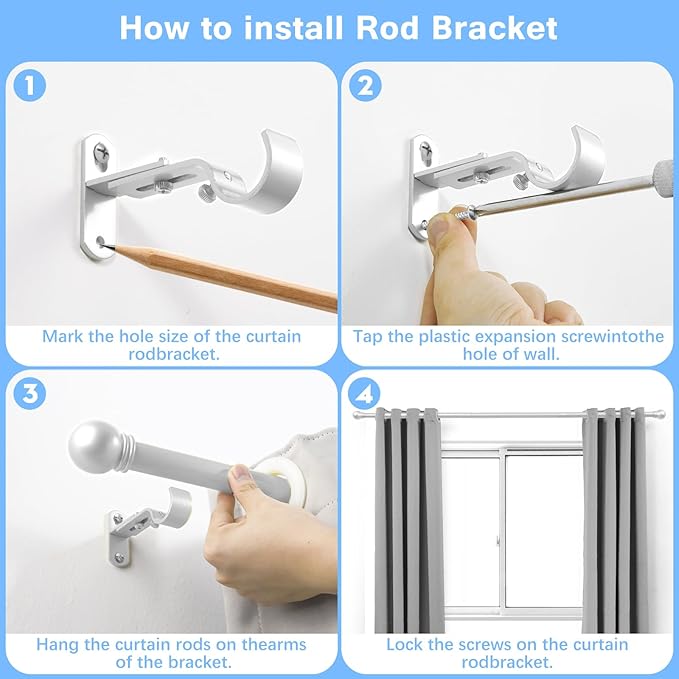 How to install Rod Bracket

1

Mark the hole size of the curtain rodbracket.

2

Tap the plastic expansion screwintothe hole of wall.

3

Hang the curtain rods on thearms of the bracket.

4

Lock the screws on the curtain rodbracket.