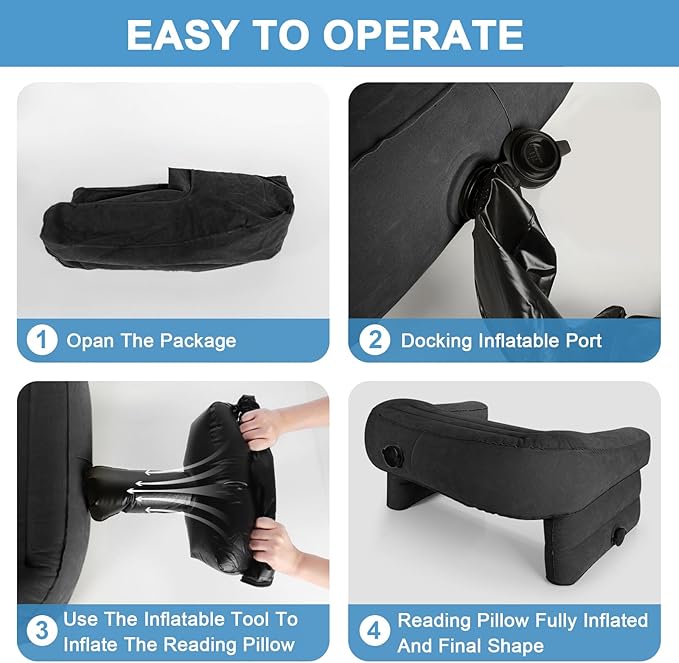 EASY TO OPERATE

1 Opan The Package

2 Docking Inflatable Port

3 Use The Inflatable Tool To Inflate The Reading Pillow

4 Reading Pillow Fully Inflated And Final Shape