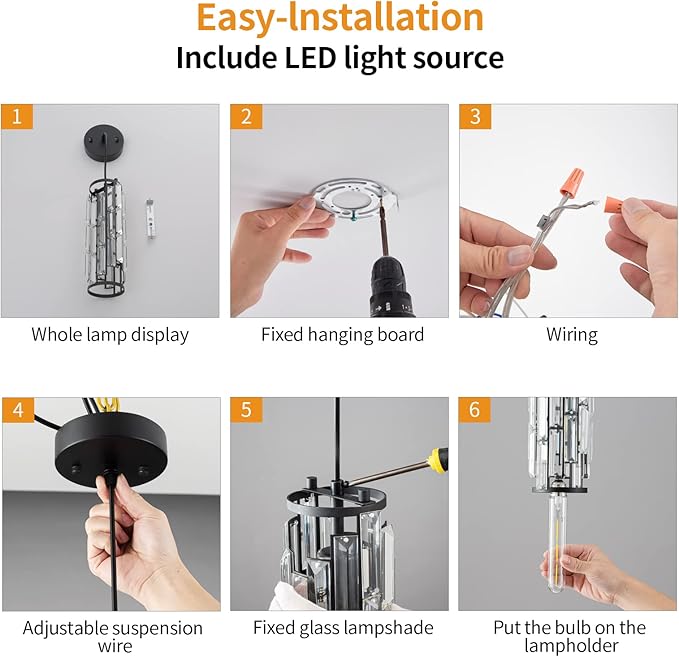 Easy-Installation
Include LED light source

1

Whole lamp display

2

Fixed hanging board

3

Wiring

4

Adjustable suspension wire

5

Fixed glass lampshade

6

Put the bulb on the lampholder