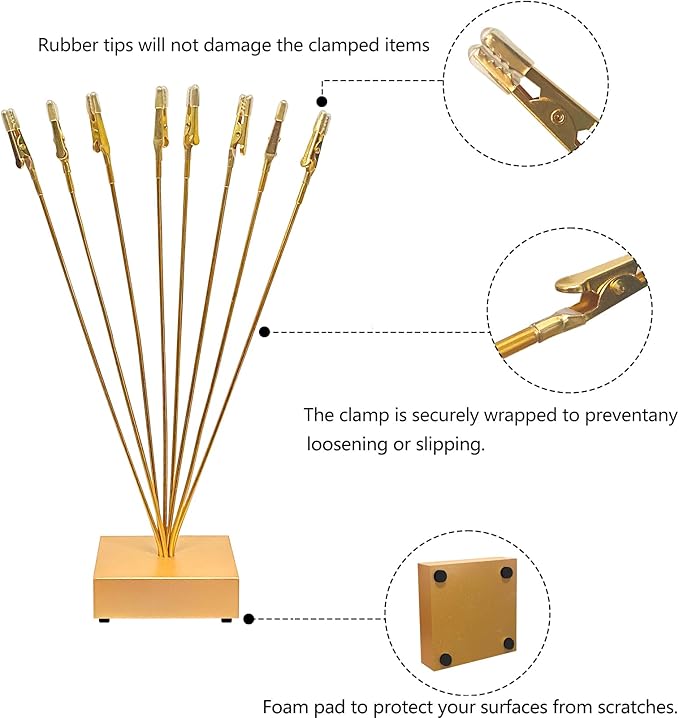 Rubber tips will not damage the clamped items

The clamp is securely wrapped to preventany loosening or slipping.

Foam pad to protect your surfaces from scratches.