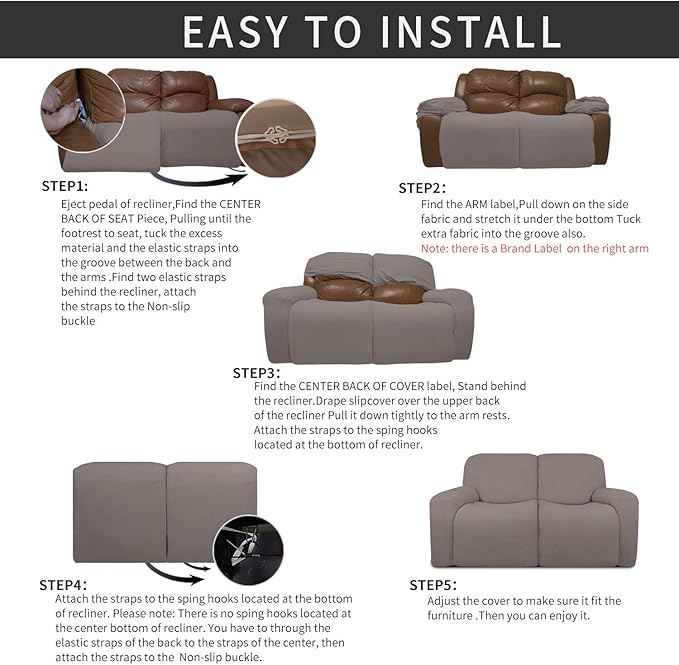 EASY TO INSTALL

STEP1:
Eject pedal of recliner,Find the CENTER BACK OF SEAT Piece, Pulling until the footrest to seat, tuck the excess material and the elastic straps into the groove between the back and the arms .Find two elastic straps behind the recliner, attach the straps to the Non-slip buckle

STEP2:
Find the ARM label,Pull down on the side fabric and stretch it under the bottom Tuck extra fabric into the groove also.
Note: there is a Brand Label on the right arm

STEP3:
Find the CENTER BACK OF COVER label, Stand behind the recliner.Drape slipcover over the upper back of the recliner Pull it down tightly to the arm rests. Attach the straps to the sping hooks located at the bottom of recliner.

STEP4:
Attach the straps to the sping hooks located at the bottom of recliner. Please note: There is no sping hooks located at the center bottom of recliner. You have to through the elastic straps of the back to the straps of the center, then attach the straps to the Non-slip buckle.

STEP5:
Adjust the cover to make sure it fit the furniture .Then you can enjoy it.