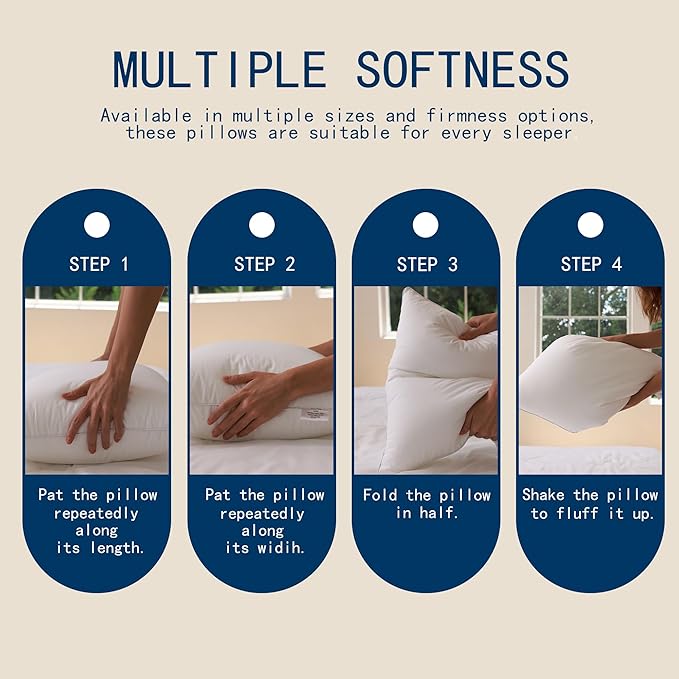 MULTIPLE SOFTNESS

Available in multiple sizes and firmness options, these pillows are suitable for every sleeper

STEP 1

Pat the pillow repeatedly along its length.

STEP 2

Pat the pillow repeatedly along its widih.

STEP 3

Fold the pillow in half.

STEP 4

Shake the pillow to fluff it up.