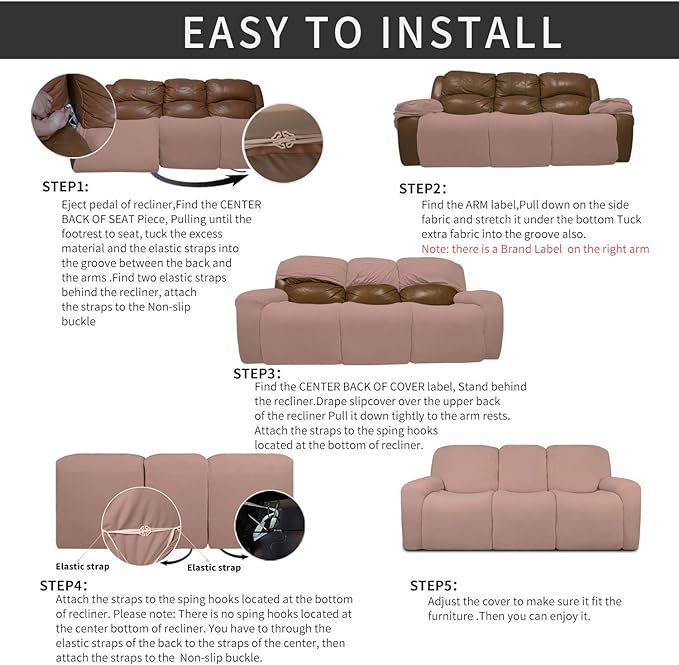 EASY TO INSTALL

STEP1:
Eject pedal of recliner,Find the CENTER BACK OF SEAT Piece, Pulling until the footrest to seat, tuck the excess material and the elastic straps into the groove between the back and the arms .Find two elastic straps behind the recliner, attach the straps to the Non-slip buckle

STEP2:
Find the ARM label,Pull down on the side fabric and stretch it under the bottom Tuck extra fabric into the groove also.
Note: there is a Brand Label on the right arm

STEP3:
Find the CENTER BACK OF COVER label, Stand behind the recliner.Drape slipcover over the upper back of the recliner Pull it down tightly to the arm rests. Attach the straps to the sping hooks located at the bottom of recliner.

Elastic strap
Elastic strap

STEP4:
Attach the straps to the sping hooks located at the bottom of recliner. Please note: There is no sping hooks located at the center bottom of recliner. You have to through the elastic straps of the back to the straps of the center, then attach the straps to the Non-slip buckle.

STEP5:
Adjust the cover to make sure it fit the furniture .Then you can enjoy it.