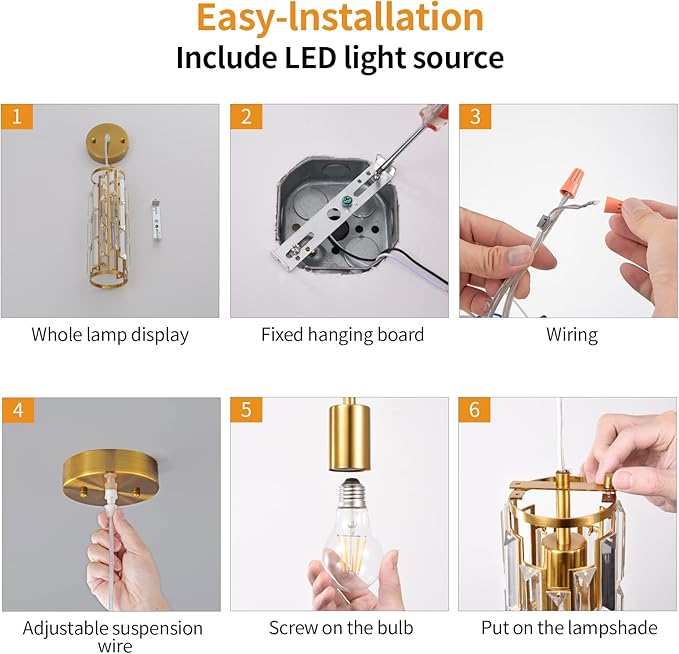 Easy-Installation
Include LED light source

1
Whole lamp display

2
Fixed hanging board

3
Wiring

4
Adjustable suspension wire

5
Screw on the bulb

6
Put on the lampshade