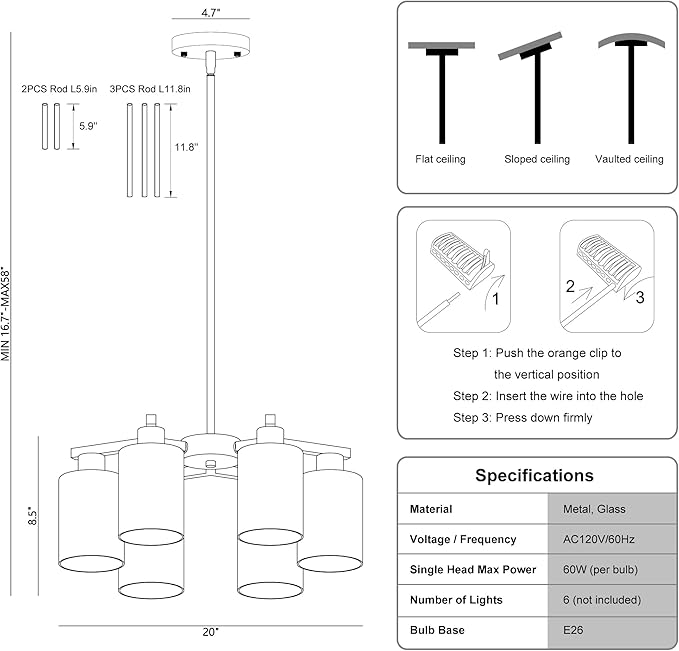 4.7"

2PCS Rod L5.9in

5.9"

3PCS Rod L11.8in

11.8"

MIN 16.7"-MAX58"

8.5"

20"

Flat ceiling

Sloped ceiling

Vaulted ceiling

1

2

3

Step 1: Push the orange clip to the vertical position

Step 2: Insert the wire into the hole

Step 3: Press down firmly

Specifications

| Material | Metal, Glass |
|---|---|
| Voltage / Frequency | AC120V/60Hz |
| Single Head Max Power | 60W (per bulb) |
| Number of Lights | 6 (not included) |
| Bulb Base | E26 |