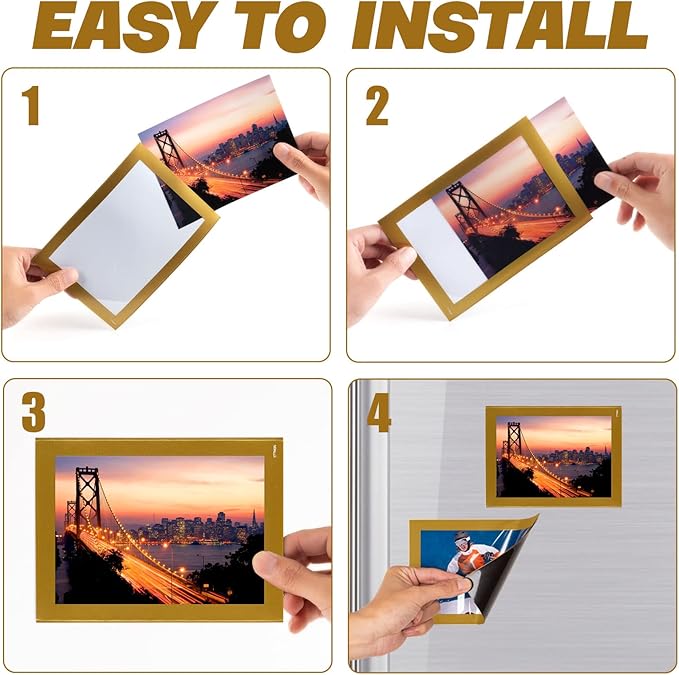 EASY TO INSTALL

1

2

3

4