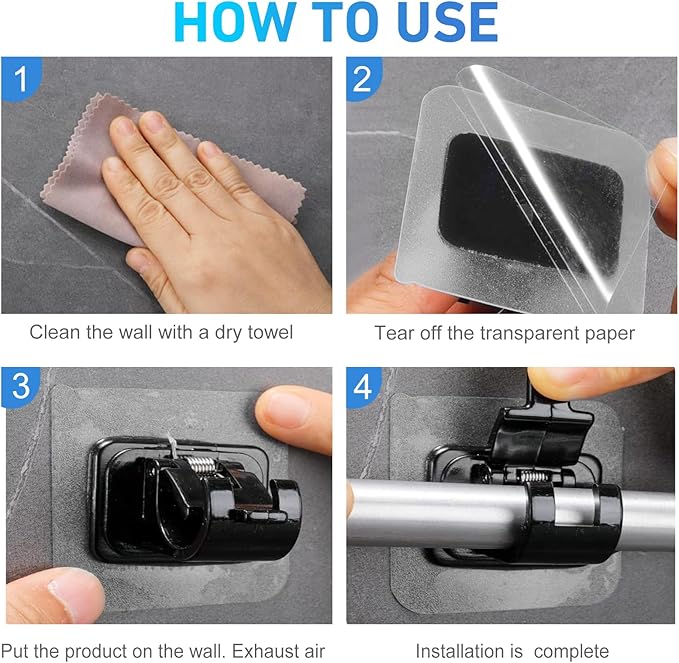 HOW TO USE

1

Clean the wall with a dry towel

2

Tear off the transparent paper

3

Put the product on the wall. Exhaust air

4

Installation is complete