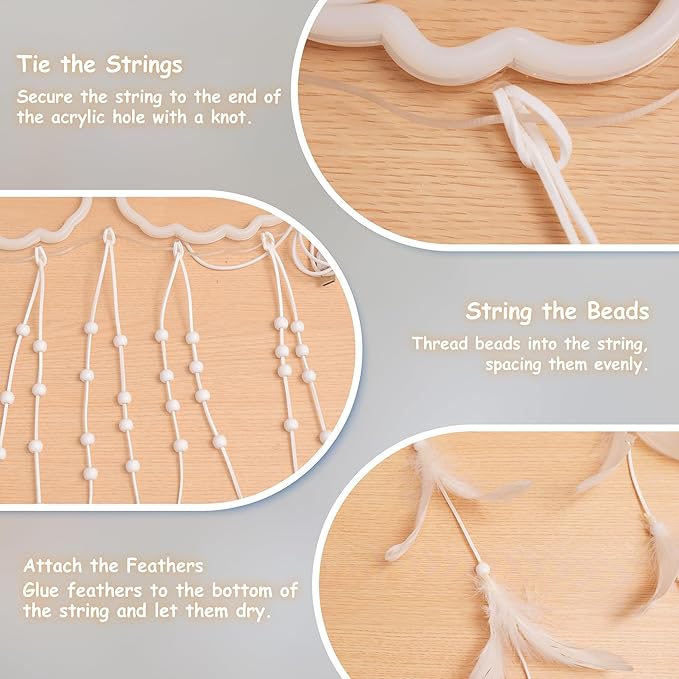 Tie the Strings
Secure the string to the end of the acrylic hole with a knot.

String the Beads
Thread beads into the string, spacing them evenly.

Attach the Feathers
Glue feathers to the bottom of the string and let them dry.