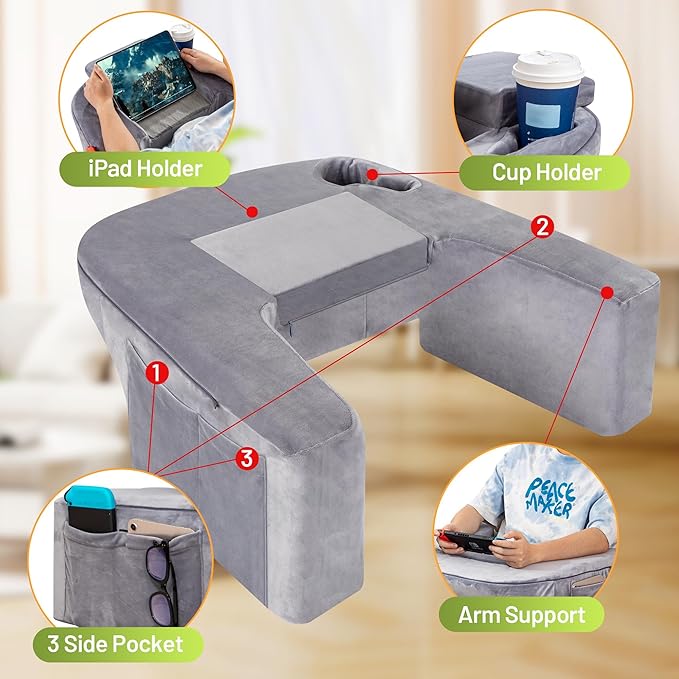 iPad Holder

Cup Holder

2

1

3

PEACE MAKER

3 Side Pocket

Arm Support