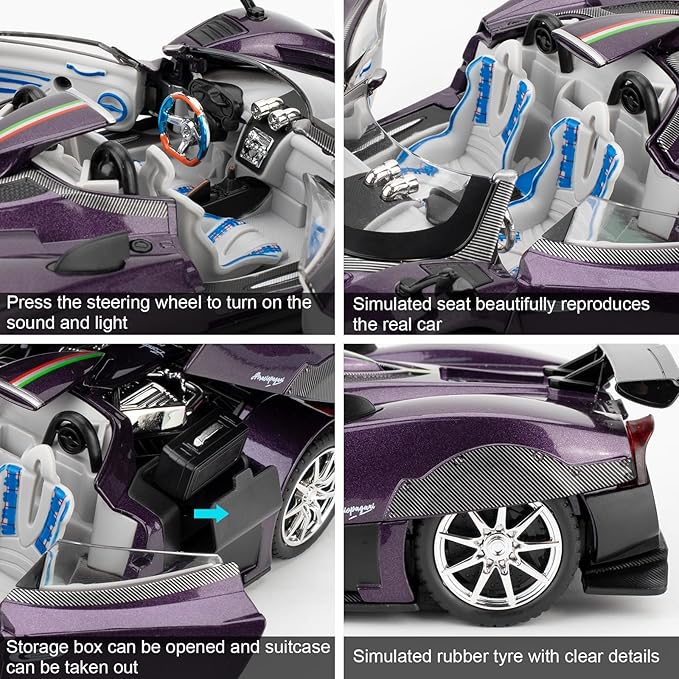 Press the steering wheel to turn on the sound and light

Simulated seat beautifully reproduces the real car

Storage box can be opened and suitcase can be taken out

Simulated rubber tyre with clear details