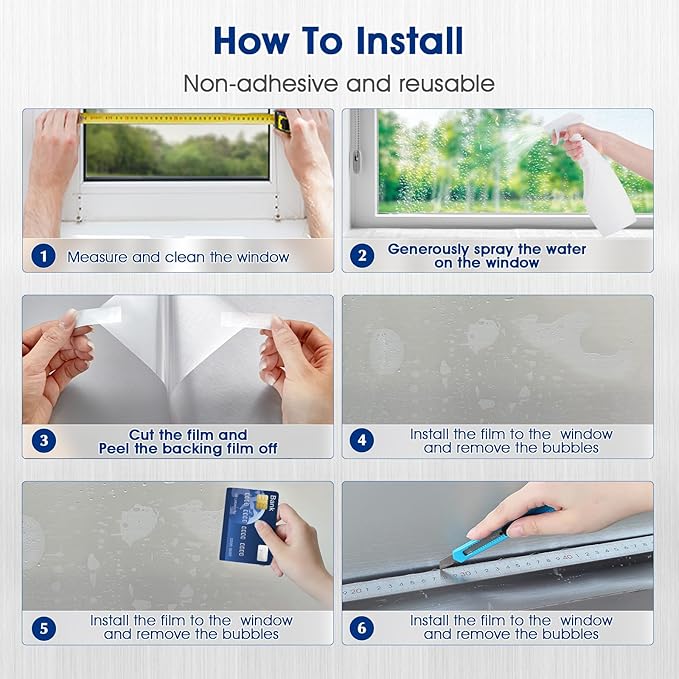 How To Install

Non-adhesive and reusable

1 Measure and clean the window

2 Generously spray the water on the window

3 Cut the film and Peel the backing film off

4 Install the film to the window and remove the bubbles

Bank

5 Install the film to the window and remove the bubbles

6 Install the film to the window and remove the bubbles