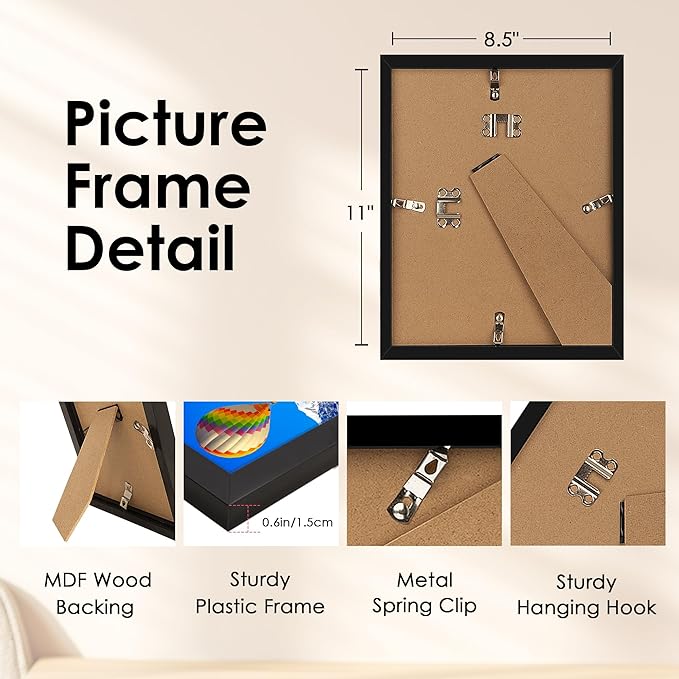 Picture Frame Detail

8.5"

11"

0.6in/1.5cm

MDF Wood Backing

Sturdy Plastic Frame

Metal Spring Clip

Sturdy Hanging Hook