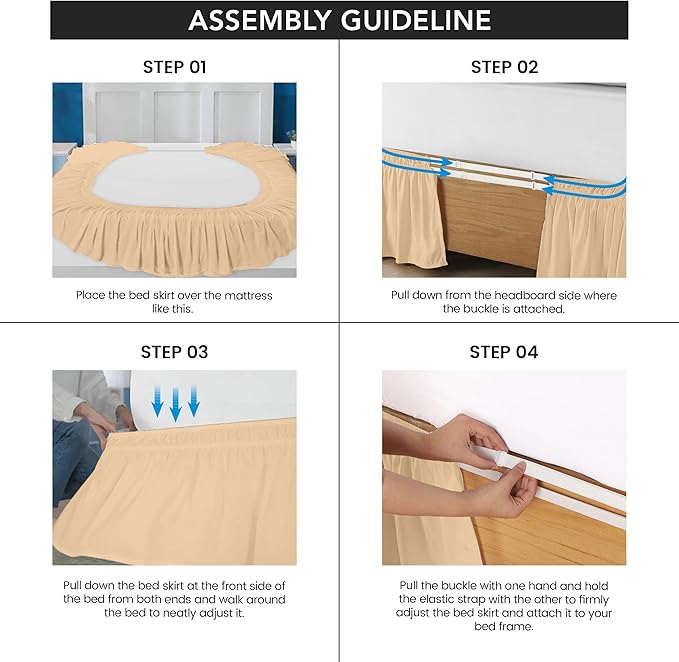 ASSEMBLY GUIDELINE

STEP 01

Place the bed skirt over the mattress like this.

STEP 02

Pull down from the headboard side where the buckle is attached.

STEP 03

Pull down the bed skirt at the front side of the bed from both ends and walk around the bed to neatly adjust it.

STEP 04

Pull the buckle with one hand and hold the elastic strap with the other to firmly adjust the bed skirt and attach it to your bed frame.