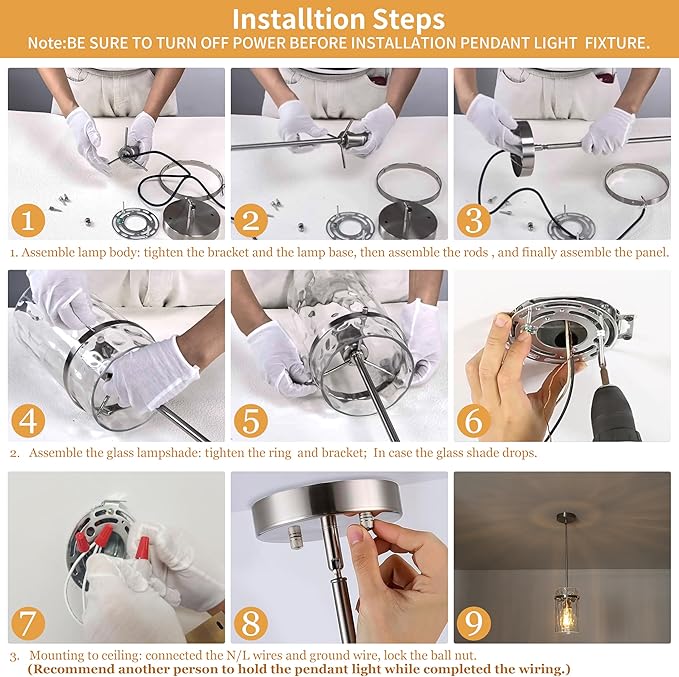 Installtion Steps
Note:BE SURE TO TURN OFF POWER BEFORE INSTALLATION PENDANT LIGHT FIXTURE.

1

2

3

1. Assemble lamp body: tighten the bracket and the lamp base, then assemble the rods , and finally assemble the panel.

4

5

6

2. Assemble the glass lampshade: tighten the ring and bracket; In case the glass shade drops.

7

8

9

3. Mounting to ceiling: connected the N/L wires and ground wire, lock the ball nut.
(Recommend another person to hold the pendant light while completed the wiring.)