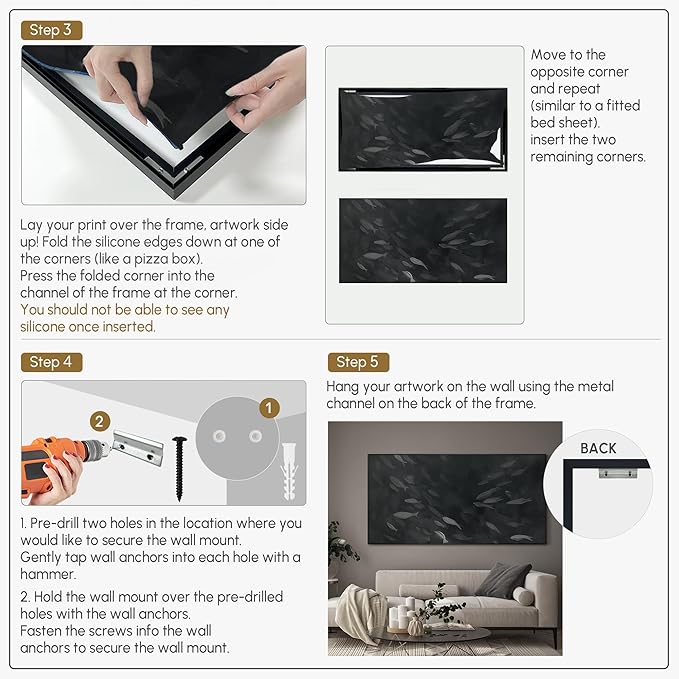 Step 3

Lay your print over the frame, artwork side up! Fold the silicone edges down at one of the corners (like a pizza box).
Press the folded corner into the channel of the frame at the corner.
You should not be able to see any silicone once inserted.

Move to the opposite corner and repeat (similar to a fitted bed sheet).
insert the two remaining corners.

Step 4

2

1

1. Pre-drill two holes in the location where you would like to secure the wall mount.
Gently tap wall anchors into each hole with a hammer.

2. Hold the wall mount over the pre-drilled holes with the wall anchors.
Fasten the screws info the wall anchors to secure the wall mount.

Step 5

Hang your artwork on the wall using the metal channel on the back of the frame.

BACK