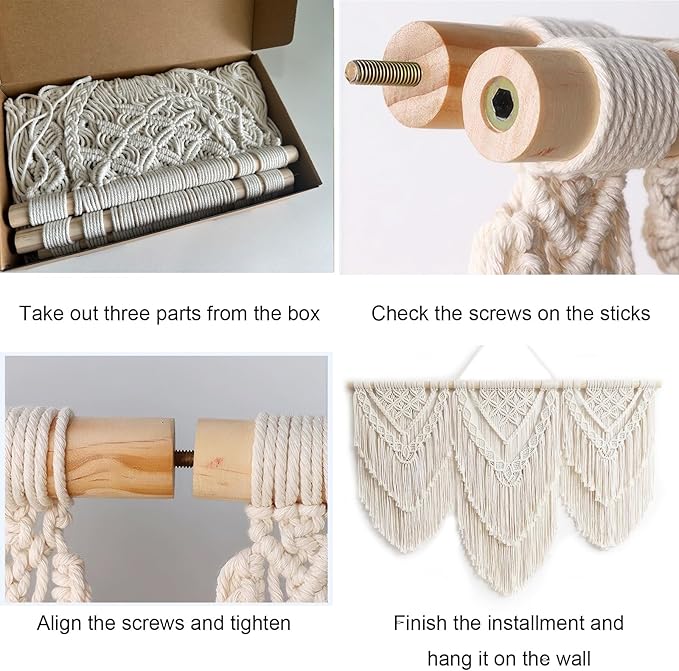 Take out three parts from the box

Check the screws on the sticks

Align the screws and tighten

Finish the installment and hang it on the wall