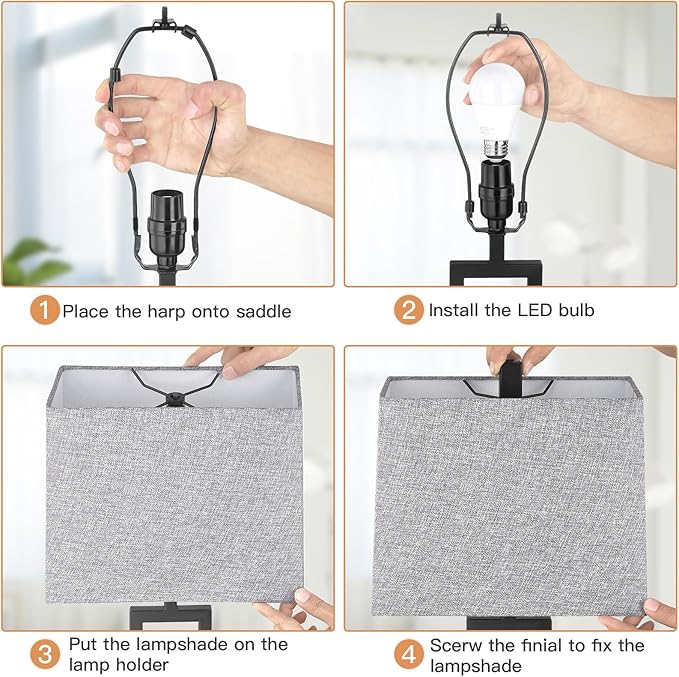 1 Place the harp onto saddle

2 Install the LED bulb

3 Put the lampshade on the lamp holder

4 Scerw the finial to fix the lampshade