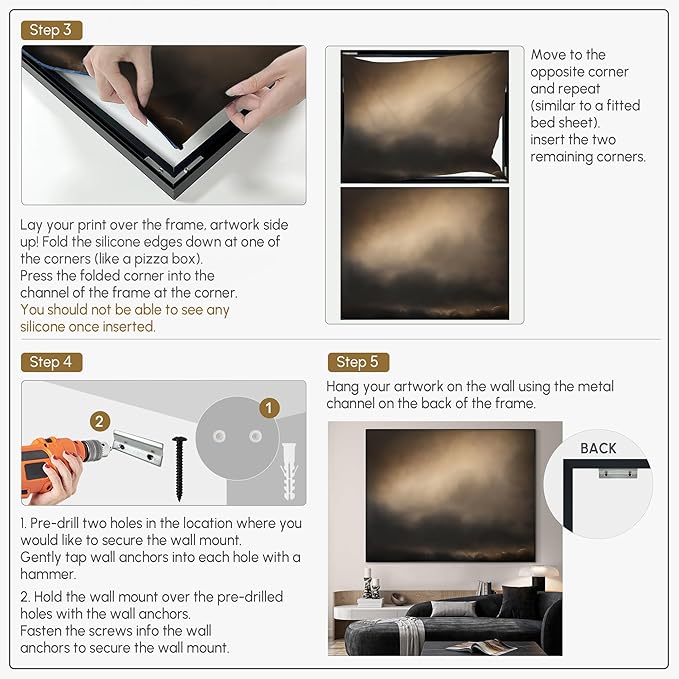 Step 3

Lay your print over the frame, artwork side up! Fold the silicone edges down at one of the corners (like a pizza box).
Press the folded corner into the channel of the frame at the corner.
You should not be able to see any silicone once inserted.

Move to the opposite corner and repeat (similar to a fitted bed sheet).
insert the two remaining corners.

Step 4

2

1

1. Pre-drill two holes in the location where you would like to secure the wall mount.
Gently tap wall anchors into each hole with a hammer.

2. Hold the wall mount over the pre-drilled holes with the wall anchors.
Fasten the screws info the wall anchors to secure the wall mount.

Step 5

Hang your artwork on the wall using the metal channel on the back of the frame.

BACK