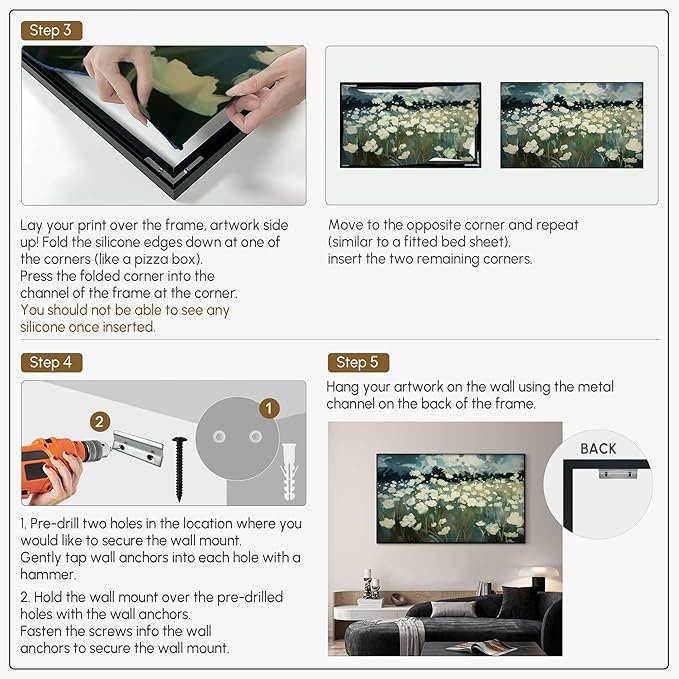 Step 3

Lay your print over the frame, artwork side up! Fold the silicone edges down at one of the corners (like a pizza box).
Press the folded corner into the channel of the frame at the corner.
You should not be able to see any silicone once inserted.

Move to the opposite corner and repeat (similar to a fitted bed sheet).
insert the two remaining corners.

Step 4

2

1

1. Pre-drill two holes in the location where you would like to secure the wall mount.
Gently tap wall anchors into each hole with a hammer.

2. Hold the wall mount over the pre-drilled holes with the wall anchors.
Fasten the screws info the wall anchors to secure the wall mount.

Step 5

Hang your artwork on the wall using the metal channel on the back of the frame.

BACK