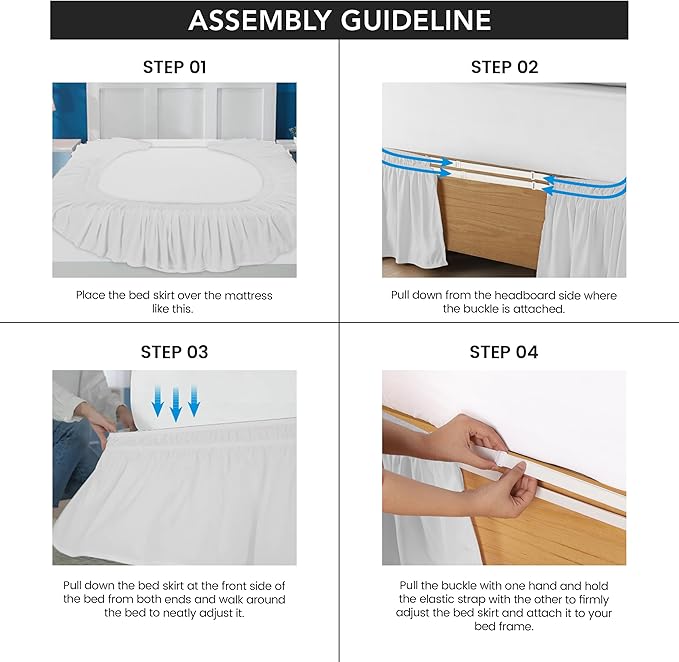 ASSEMBLY GUIDELINE

STEP 01

Place the bed skirt over the mattress like this.

STEP 02

Pull down from the headboard side where the buckle is attached.

STEP 03

Pull down the bed skirt at the front side of the bed from both ends and walk around the bed to neatly adjust it.

STEP 04

Pull the buckle with one hand and hold the elastic strap with the other to firmly adjust the bed skirt and attach it to your bed frame.