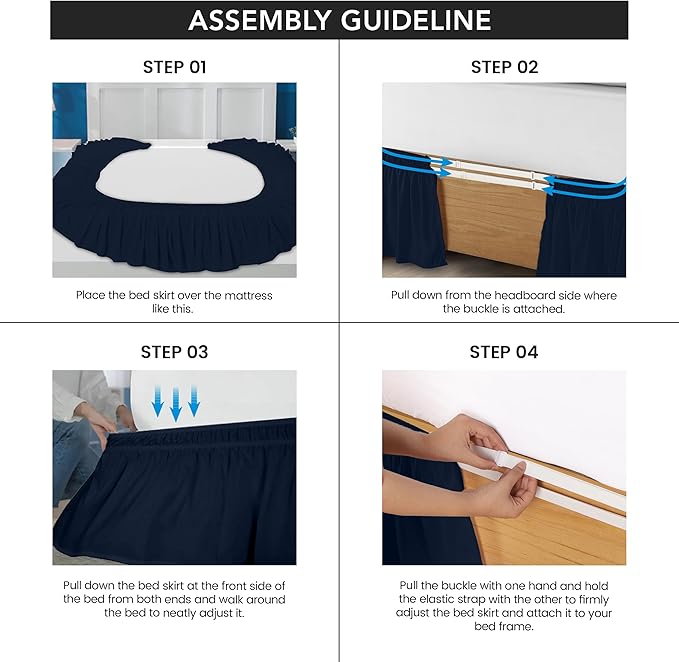 ASSEMBLY GUIDELINE

STEP 01

Place the bed skirt over the mattress like this.

STEP 02

Pull down from the headboard side where the buckle is attached.

STEP 03

Pull down the bed skirt at the front side of the bed from both ends and walk around the bed to neatly adjust it.

STEP 04

Pull the buckle with one hand and hold the elastic strap with the other to firmly adjust the bed skirt and attach it to your bed frame.