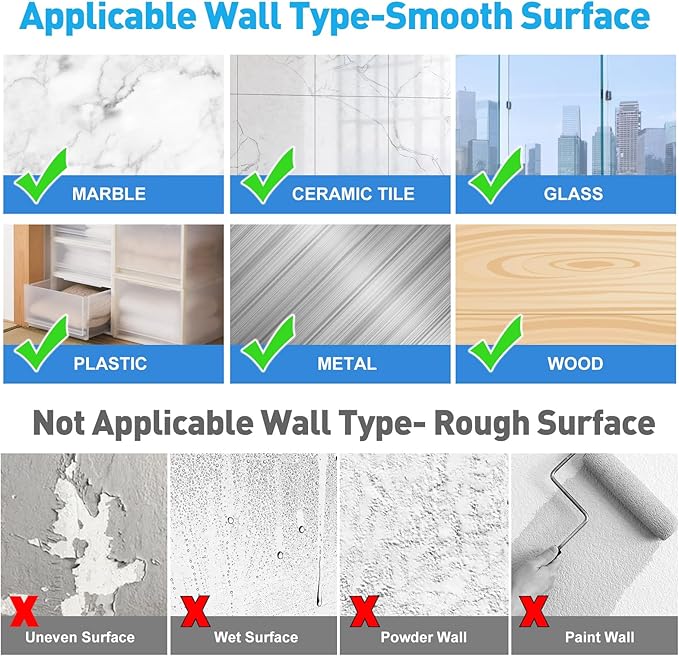 Applicable Wall Type-Smooth Surface

MARBLE

CERAMIC TILE

GLASS

PLASTIC

METAL

WOOD

Not Applicable Wall Type- Rough Surface

Uneven Surface

Wet Surface

Powder Wall

Paint Wall