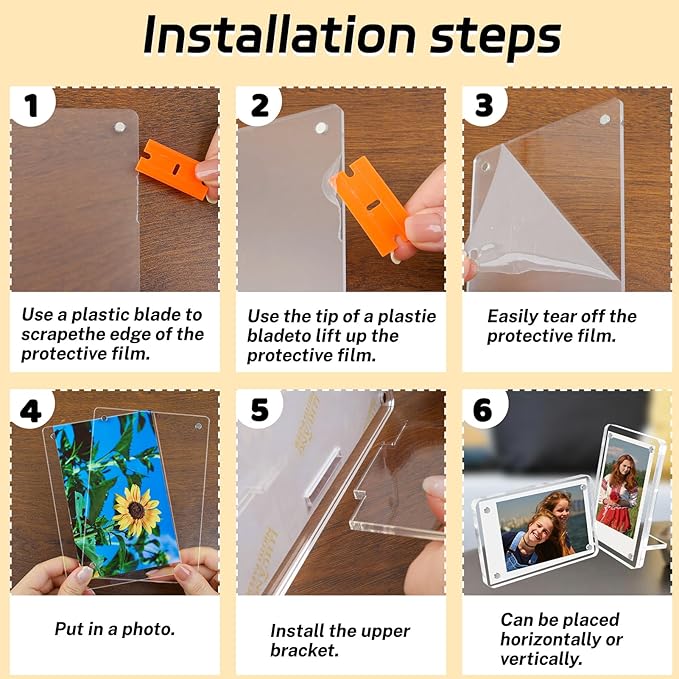 Installation steps

1

Use a plastic blade to scrapethe edge of the protective film.

2

Use the tip of a plastie bladeto lift up the protective film.

3

Easily tear off the protective film.

4

Put in a photo.

5

Install the upper bracket.

6

Can be placed horizontally or vertically.