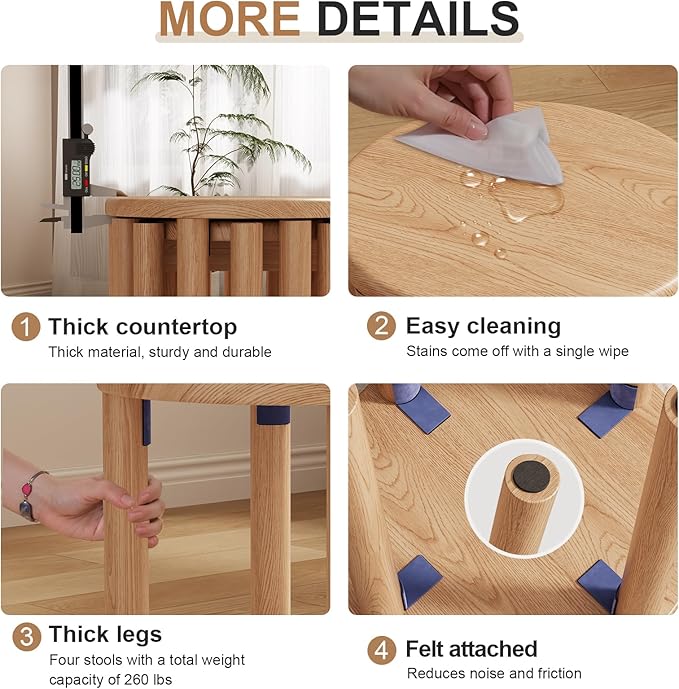 MORE DETAILS

1 Thick countertop
Thick material, sturdy and durable

2 Easy cleaning
Stains come off with a single wipe

3 Thick legs
Four stools with a total weight capacity of 260 lbs

4 Felt attached
Reduces noise and friction