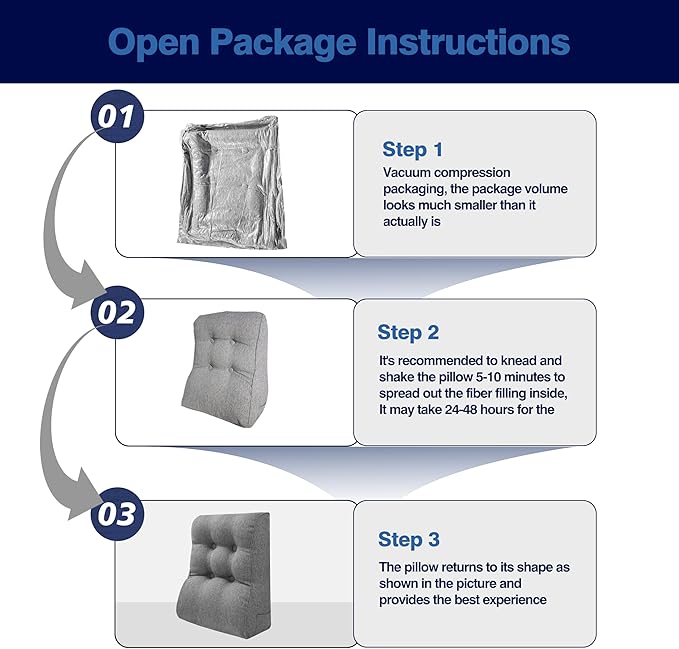 Open Package Instructions

01

Step 1

Vacuum compression packaging, the package volume looks much smaller than it actually is

02

Step 2

It's recommended to knead and shake the pillow 5-10 minutes to spread out the fiber filling inside, It may take 24-48 hours for the

03

Step 3

The pillow returns to its shape as shown in the picture and provides the best experience