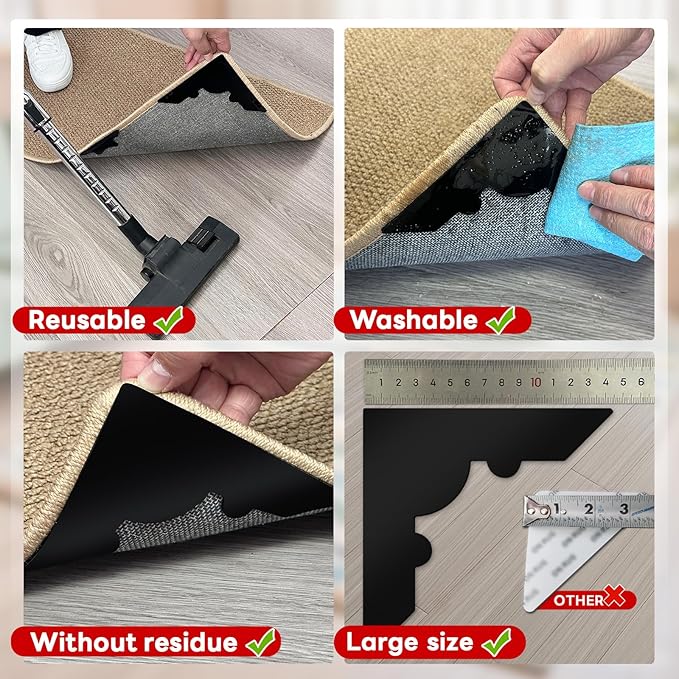 Reusable

Washable

Without residue

1 2 3 4 5 6 7 8 9 10 1 2 3 4 5 6

1 2 3

OTHER

Large size