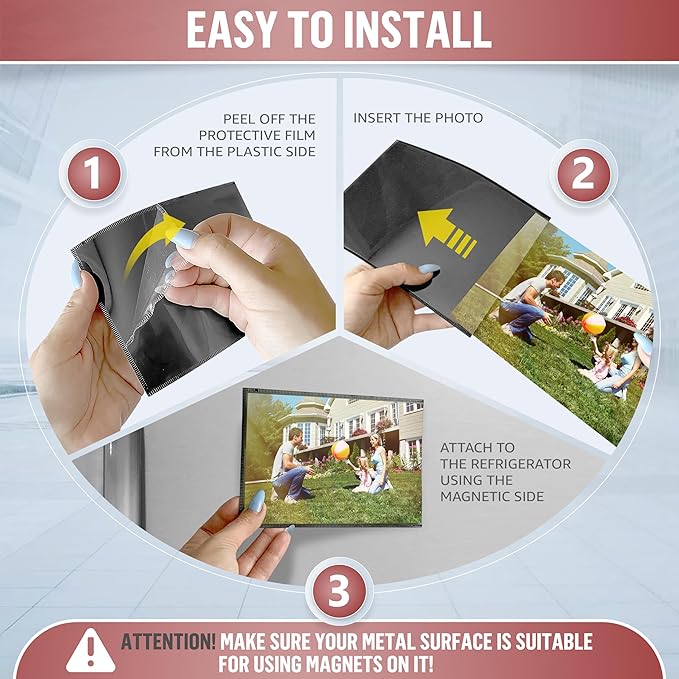 EASY TO INSTALL

1

PEEL OFF THE PROTECTIVE FILM FROM THE PLASTIC SIDE

INSERT THE PHOTO

2

ATTACH TO THE REFRIGERATOR USING THE MAGNETIC SIDE

3

ATTENTION! MAKE SURE YOUR METAL SURFACE IS SUITABLE FOR USING MAGNETS ON IT!