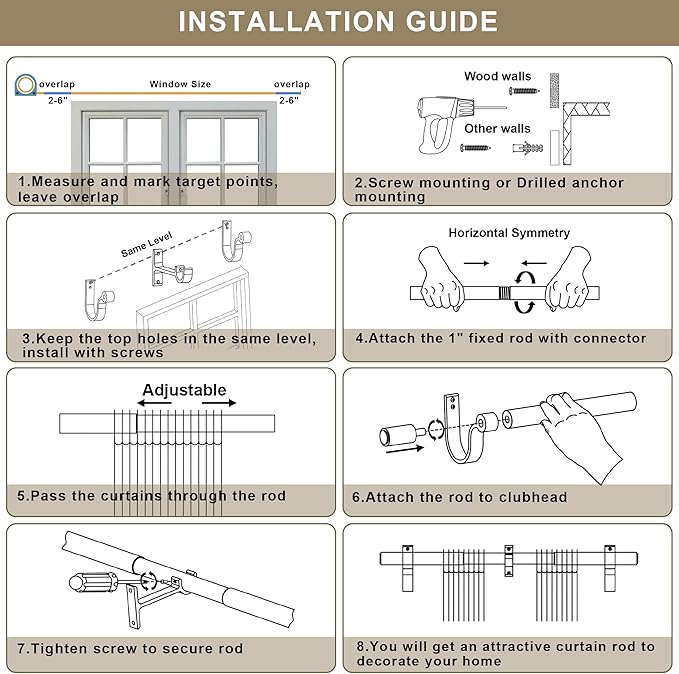 INSTALLATION GUIDE

overlap
2-6"
Window Size
overlap
2-6"

1.Measure and mark target points, leave overlap

Wood walls
Other walls

2.Screw mounting or Drilled anchor mounting

Same Level

3.Keep the top holes in the same level, install with screws

Horizontal Symmetry

4.Attach the 1" fixed rod with connector

Adjustable

5.Pass the curtains through the rod

6.Attach the rod to clubhead

7.Tighten screw to secure rod

8.You will get an attractive curtain rod to decorate your home