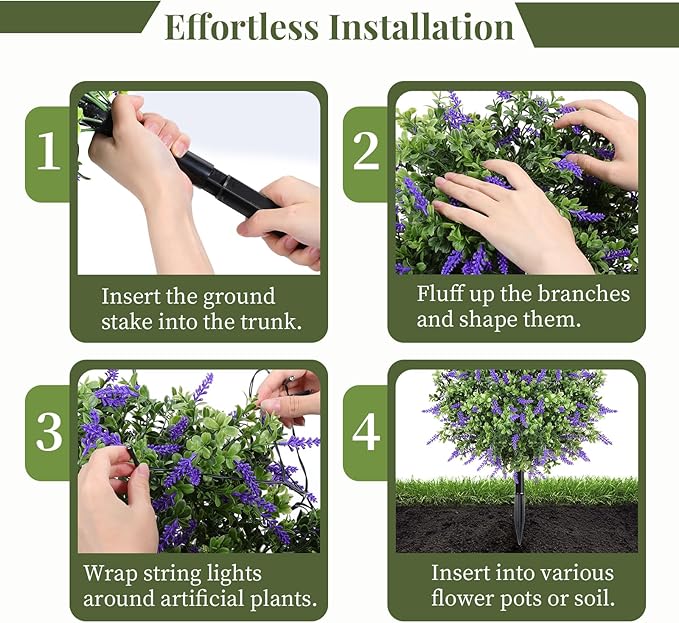 Effortless Installation

1

Insert the ground stake into the trunk.

2

Fluff up the branches and shape them.

3

Wrap string lights around artificial plants.

4

Insert into various flower pots or soil.